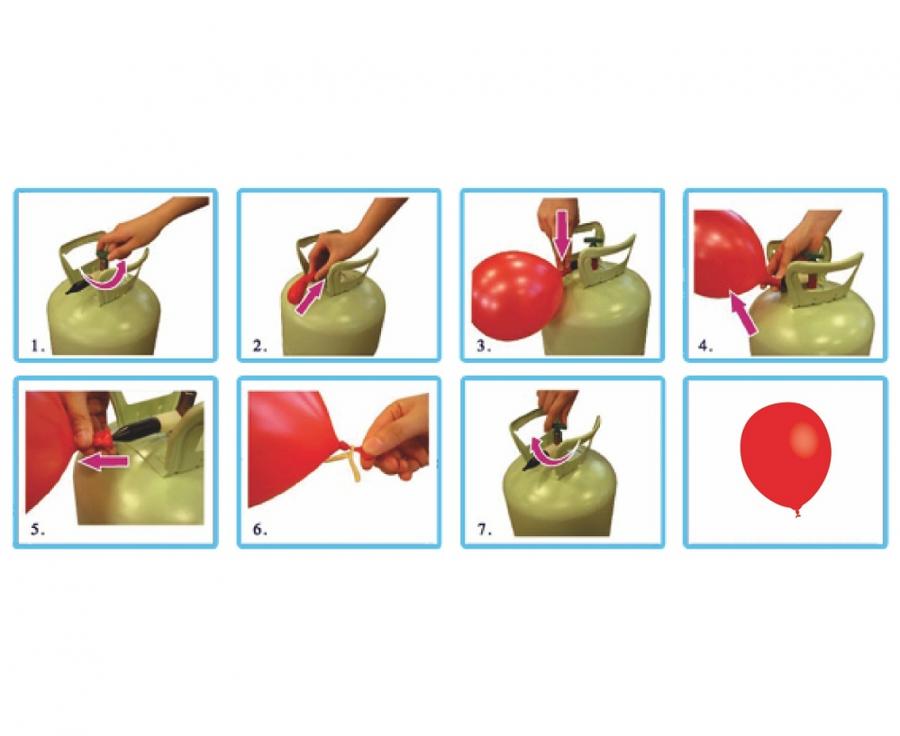 1.

2.

3.

4.

5.

6.

7.